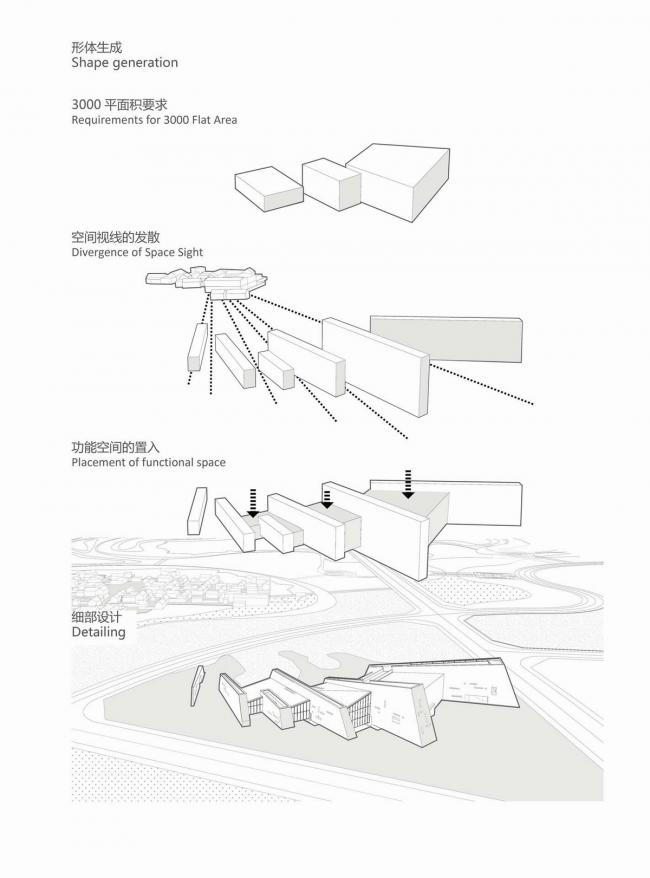 形体生成
Shape generation

3000 平面积要求
Requirements for 3000 Flat Area

空间视线的发散
Divergence of Space Sight

功能空间的置入
Placement of functional space

细部设计
Detailing