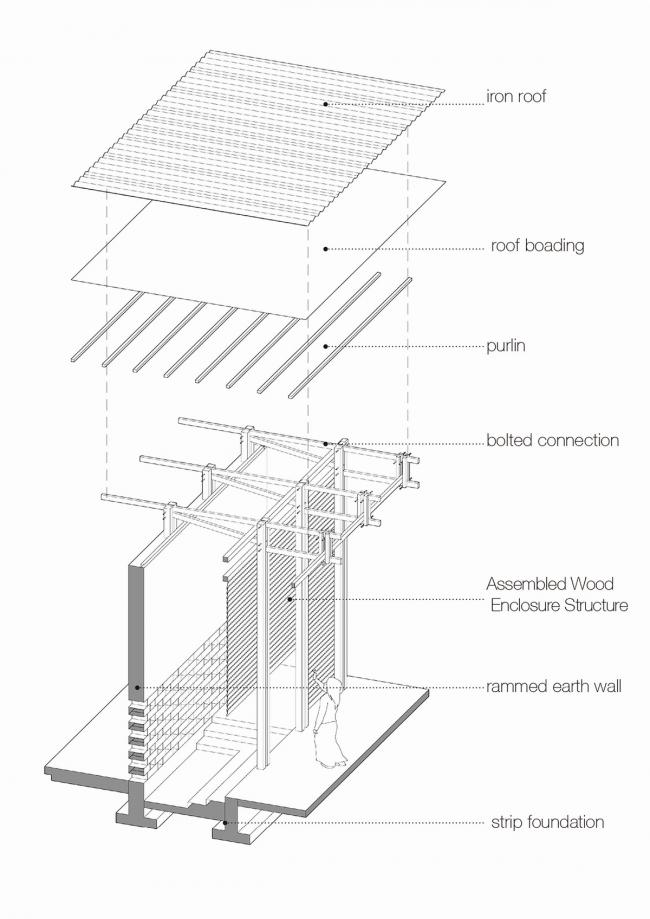 iron roof

roof boading

purlin

bolted connection

Assembled Wood Enclosure Structure

rammed earth wall

strip foundation