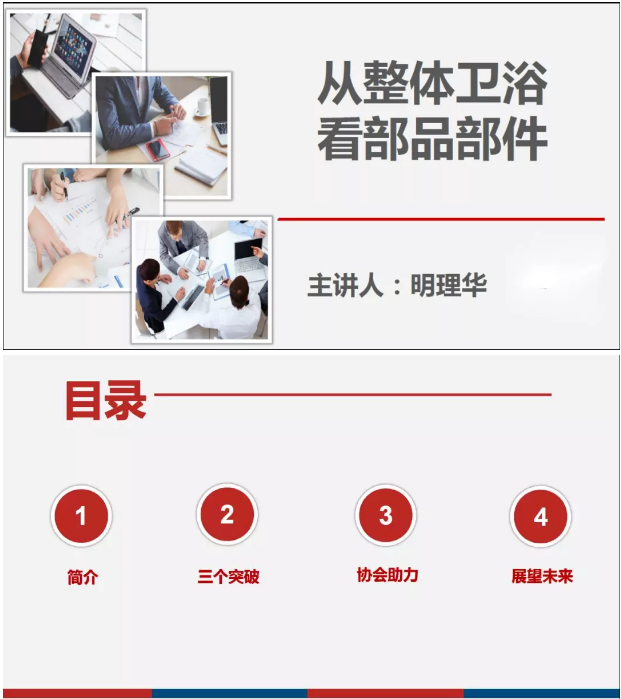 从整体卫浴
看部品部件

主讲人：明理华

目录

1
简介

2
三个突破

3
协会助力

4
展望未来