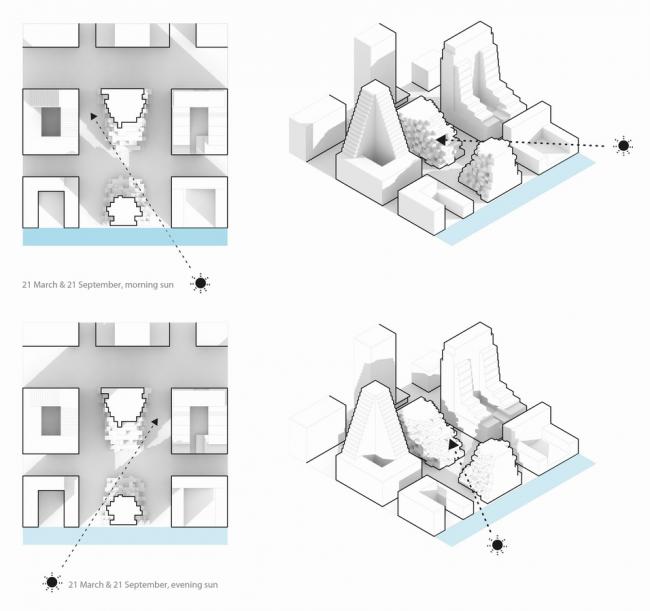 21 March & 21 September, morning sun

21 March & 21 September, evening sun