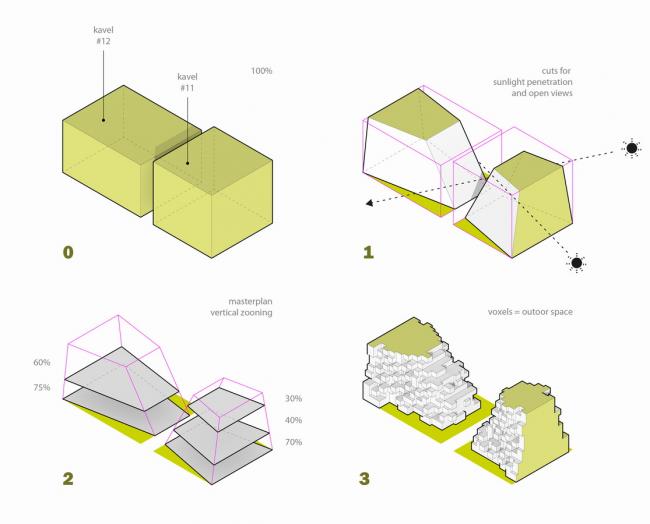 kavel
#12

kavel
#11

100%

0

cuts for
sunlight penetration
and open views

1

masterplan
vertical zooning

60%

75%

30%

40%

70%

2

voxels = outoor space

3