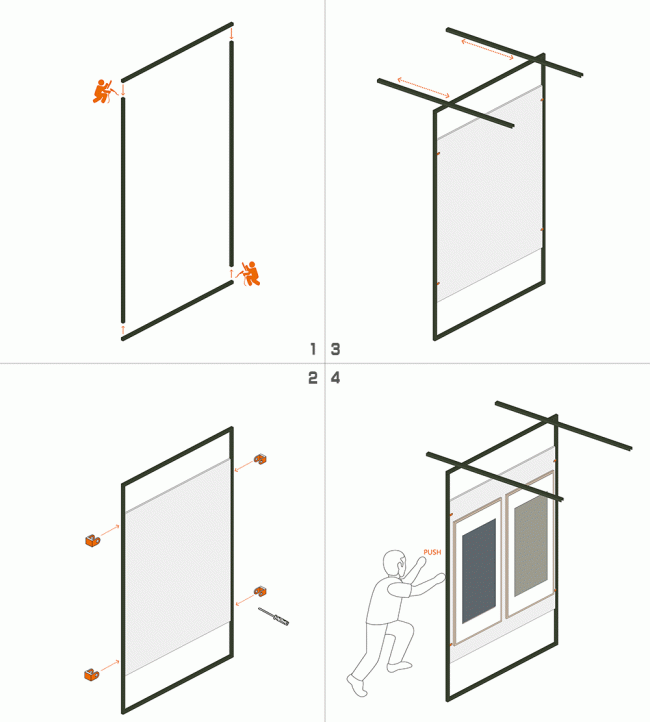 1 3

2 4

PUSH