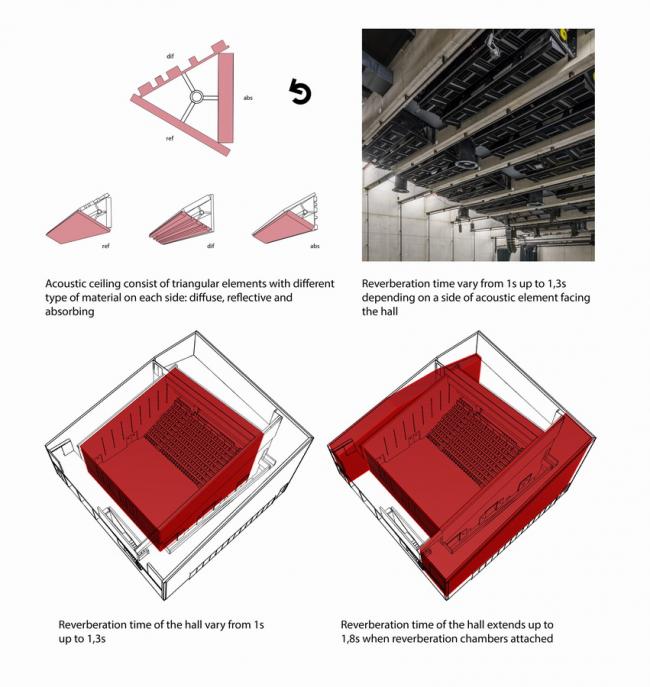 dif

abs

ref

ref

dif

abs

Acoustic ceiling consist of triangular elements with different type of material on each side: diffuse, reflective and absorbing

Reverberation time vary from 1s up to 1,3s depending on a side of acoustic element facing the hall

Reverberation time of the hall vary from 1s up to 1,3s

Reverberation time of the hall extends up to 1,8s when reverberation chambers attached