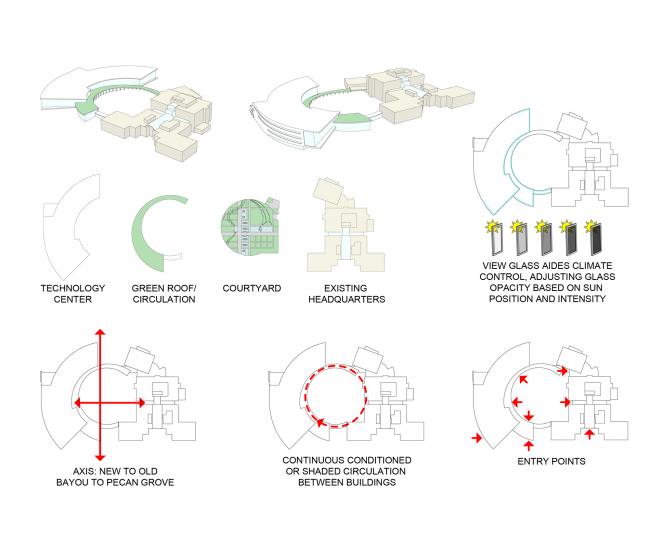 TECHNOLOGY CENTER

GREEN ROOF/ CIRCULATION

COURTYARD

EXISTING HEADQUARTERS

VIEW GLASS AIDES CLIMATE CONTROL, ADJUSTING GLASS OPACITY BASED ON SUN POSITION AND INTENSITY

AXIS: NEW TO OLD BAYOU TO PECAN GROVE

CONTINUOUS CONDITIONED OR SHADED CIRCULATION BETWEEN BUILDINGS

ENTRY POINTS