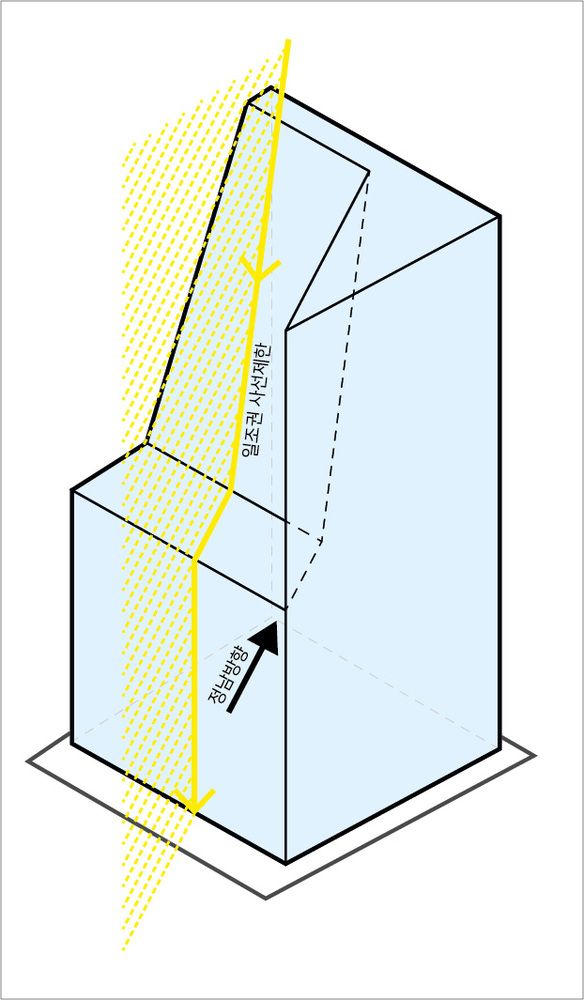 일조권 사선제한

정남방향