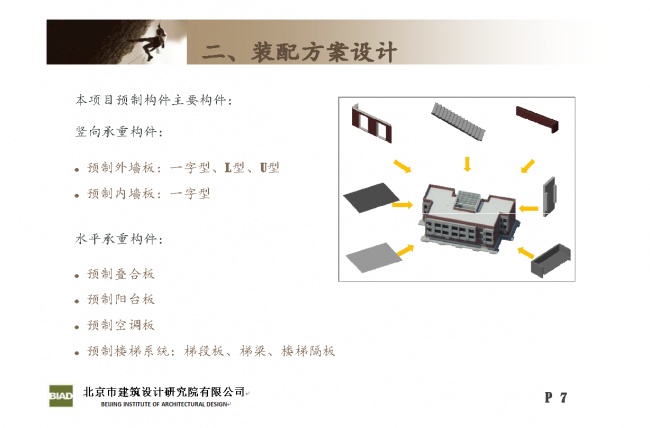 二、装配方案设计

本项目预制构件主要构件：

竖向承重构件：

• 预制外墙板：一字型、L型、U型
• 预制内墙板：一字型

水平承重构件：

• 预制叠合板
• 预制阳台板
• 预制空调板
• 预制楼梯系统：梯段板、梯梁、楼梯隔板

BIAD 北京市建筑设计研究院有限公司
BEIJING INSTITUTE OF ARCHITECTURAL DESIGN

P 7