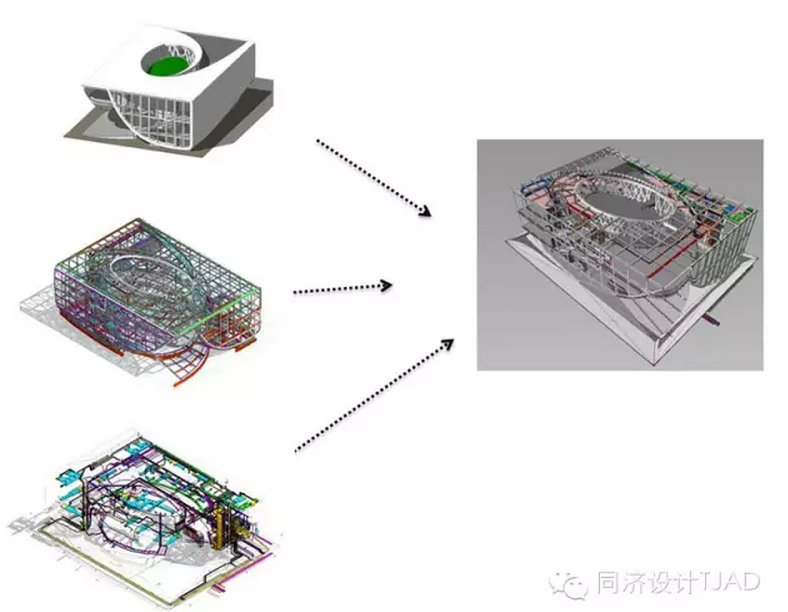 同济设计TJAD